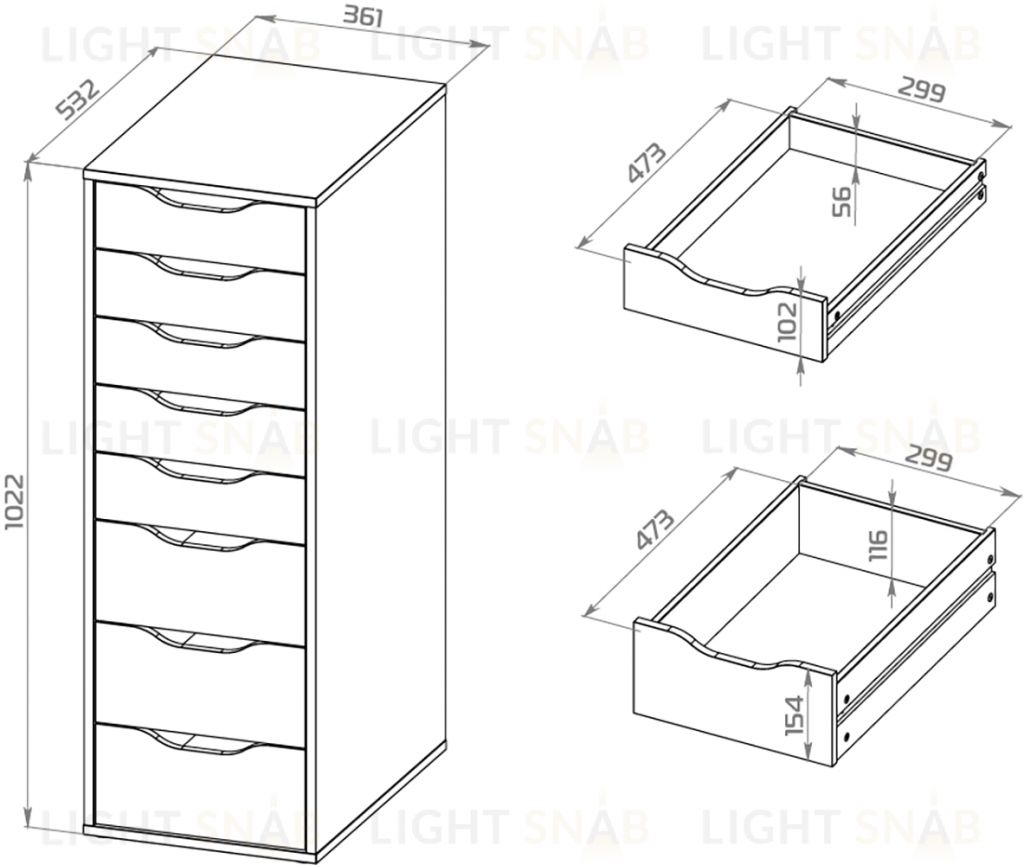 LIGHT SNAB LIGHT SNAB LIGHT SNAB

361
532
1022

299
473
56
102

LIGHT SNAB LIGHT SNAB LIGHT SNAB

299
473
116
154

LIGHT SNAB LIGHT SNAB LIGHT SNAB